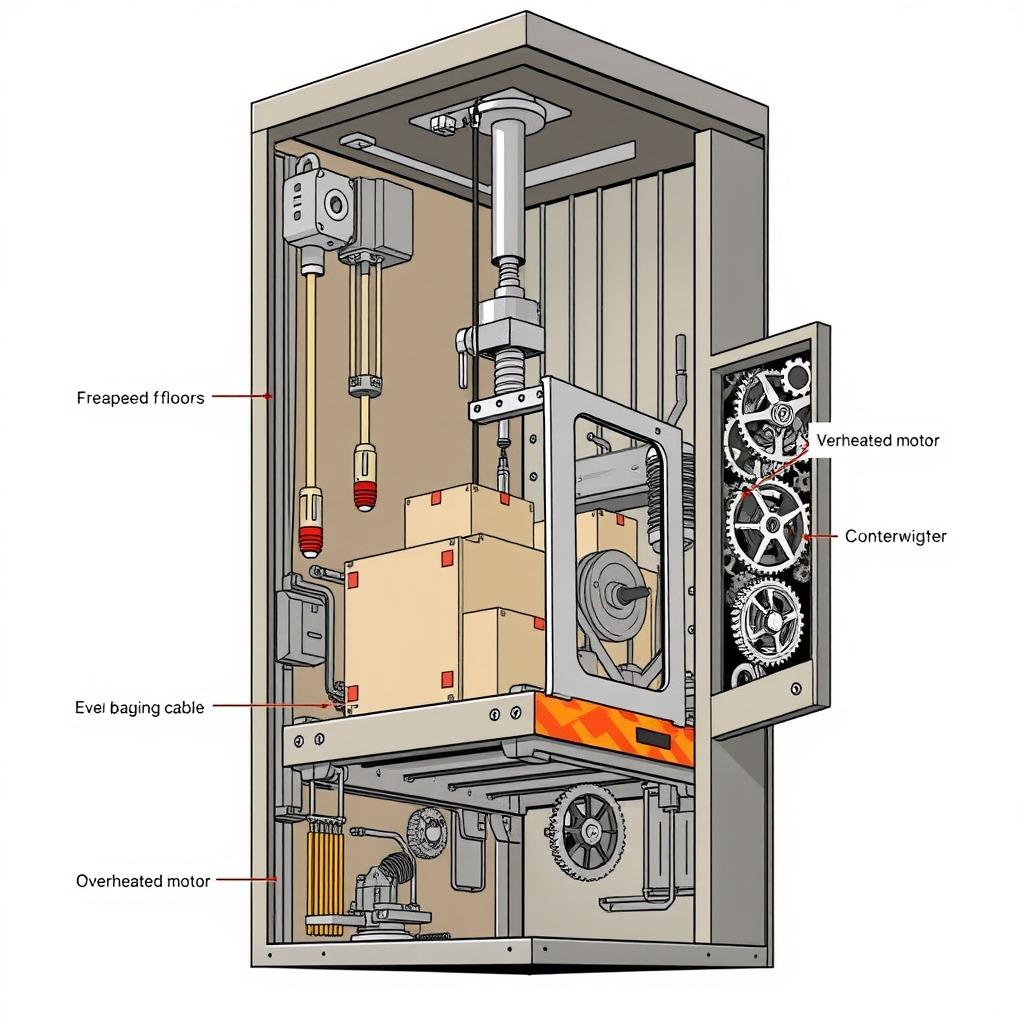 Freapeed ffloors

Verheated motor

Conterwigter

Evel baging cable

Overheated motor