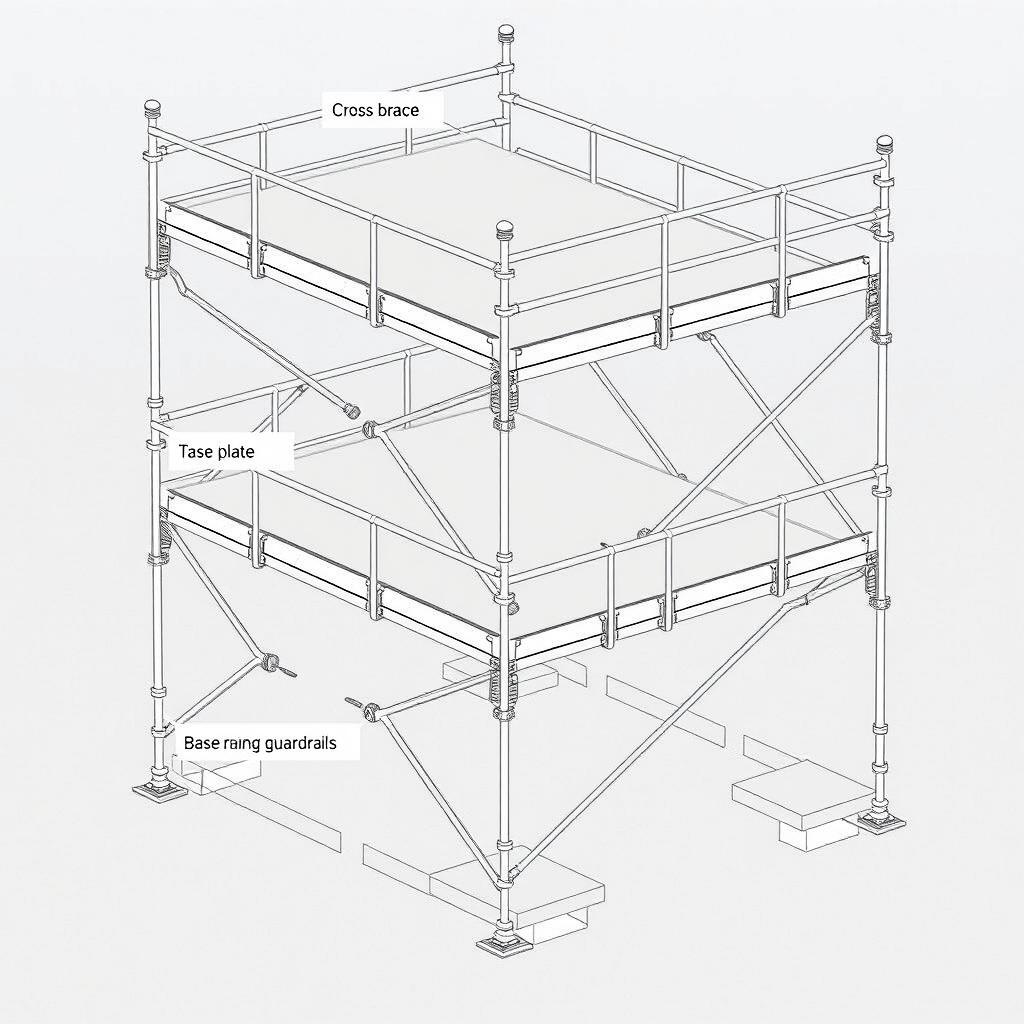 Cross brace

Tase plate

Base raing guardrails